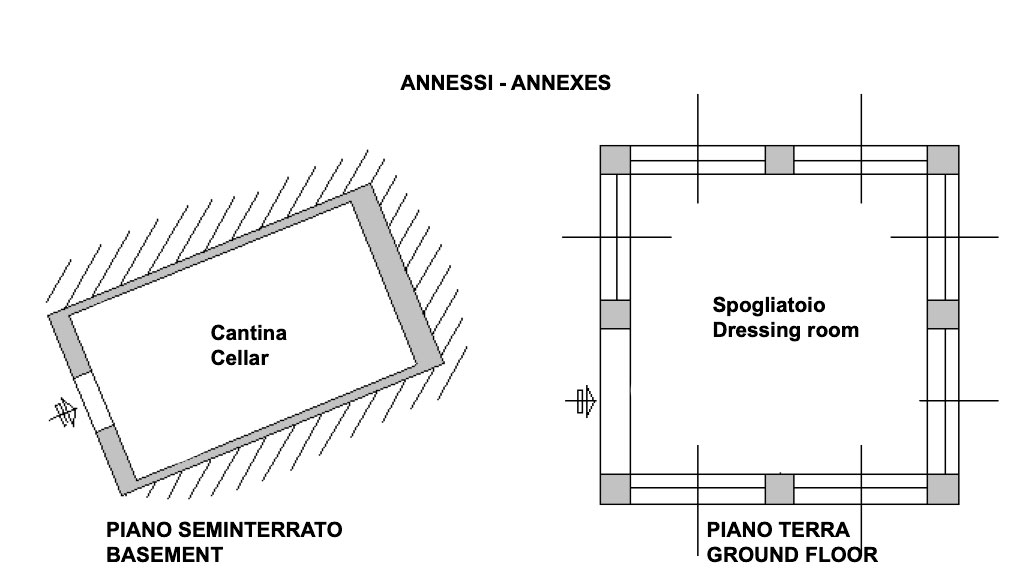 ANNESSI - ANNEXES

Cantina
Cellar

PIANO SEMINTERRATO
BASEMENT

Spogliatoio
Dressing room

PIANO TERRA
GROUND FLOOR